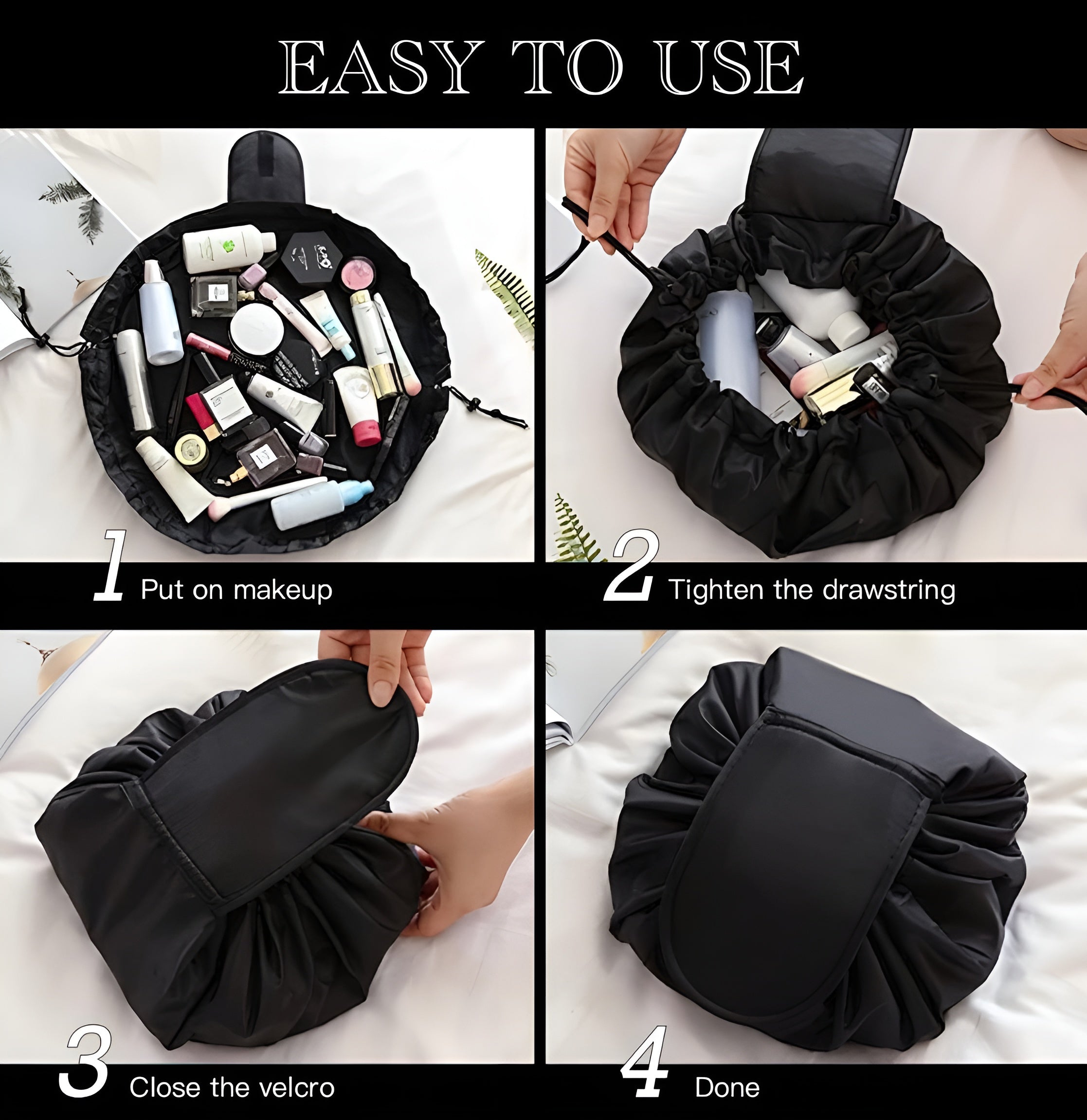 EASY TO USE

1 Put on makeup

2 Tighten the drawstring

3 Close the velcro

4 Done