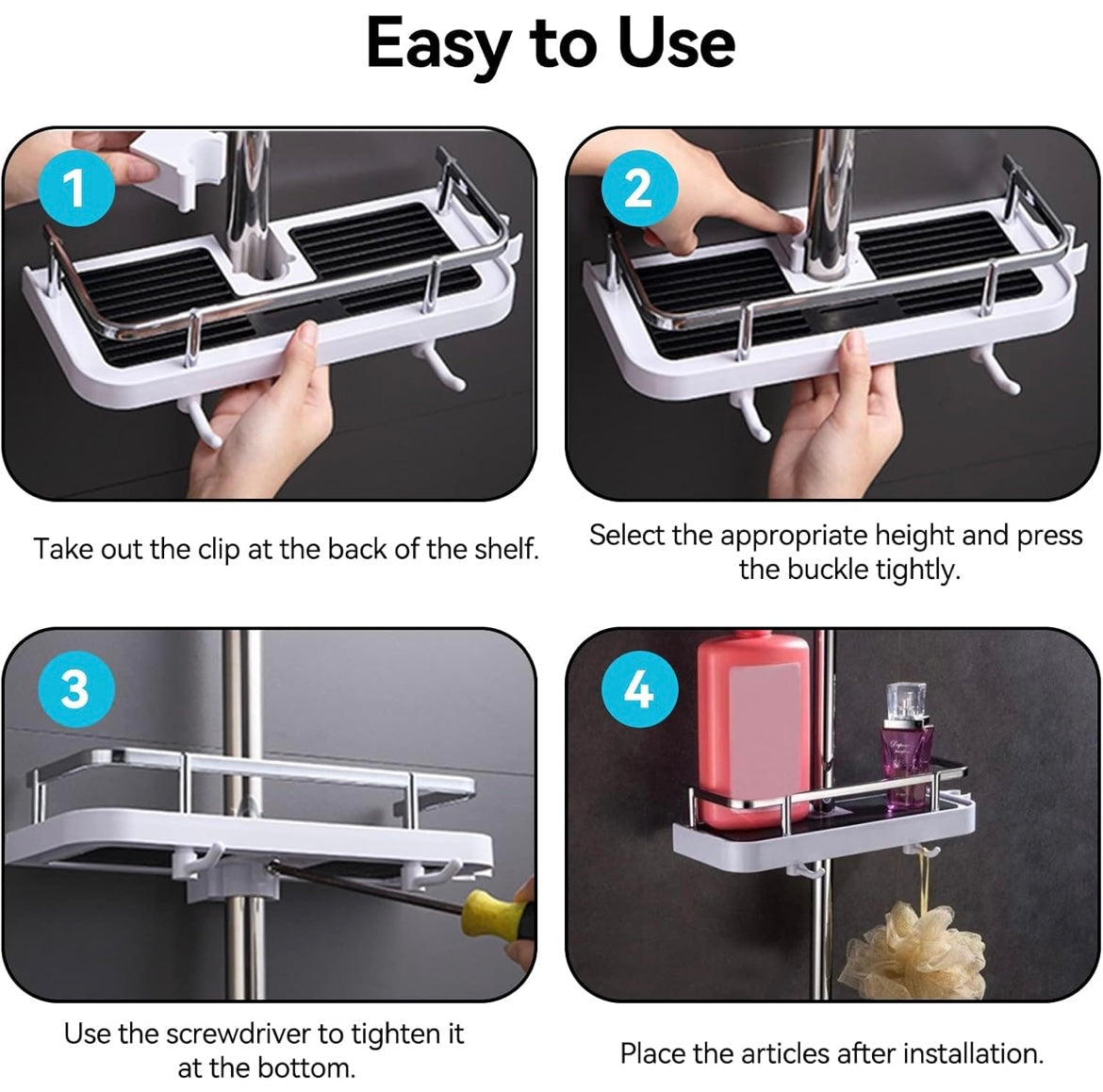 Easy to Use

1

Take out the clip at the back of the shelf.

2

Select the appropriate height and press the buckle tightly.

3

Use the screwdriver to tighten it at the bottom.

4

Place the articles after installation.