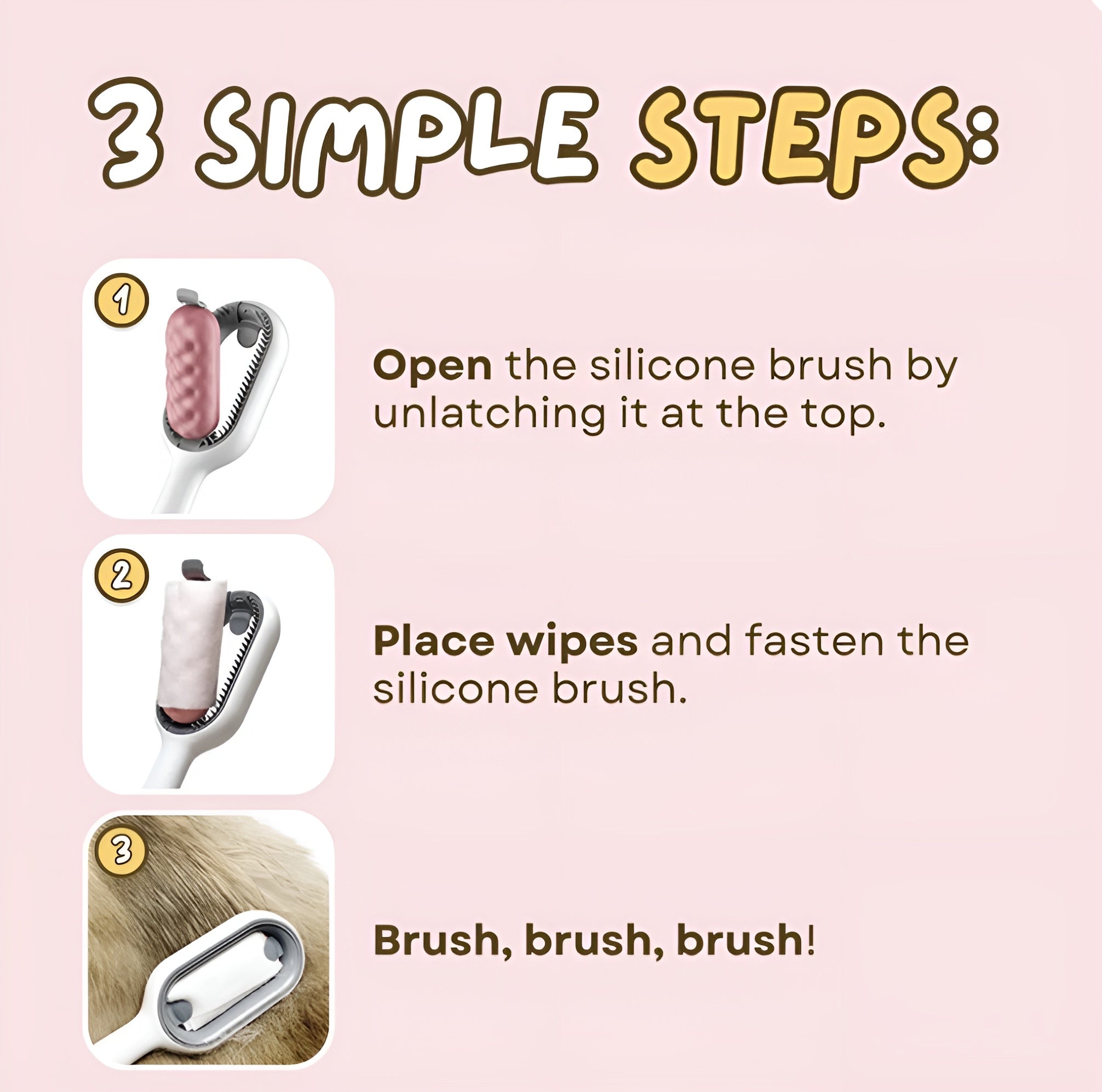 3 SIMPLE STEPS:

1

Open the silicone brush by unlatching it at the top.

2

Place wipes and fasten the silicone brush.

3

Brush, brush, brush!