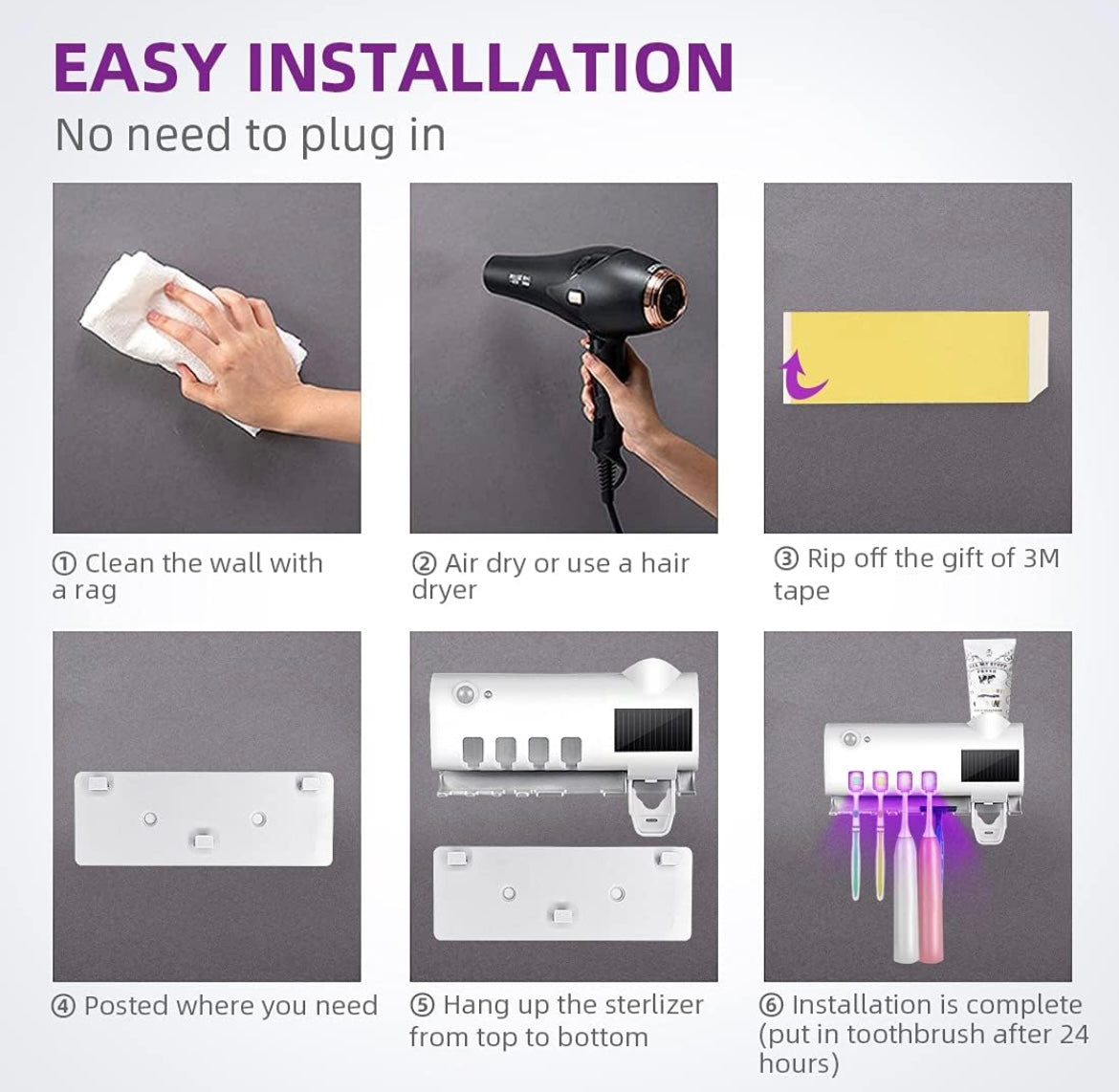 EASY INSTALLATION
No need to plug in

① Clean the wall with a rag

② Air dry or use a hair dryer

③ Rip off the gift of 3M tape

④ Posted where you need

⑤ Hang up the sterlizer from top to bottom

⑥ Installation is complete (put in toothbrush after 24 hours)