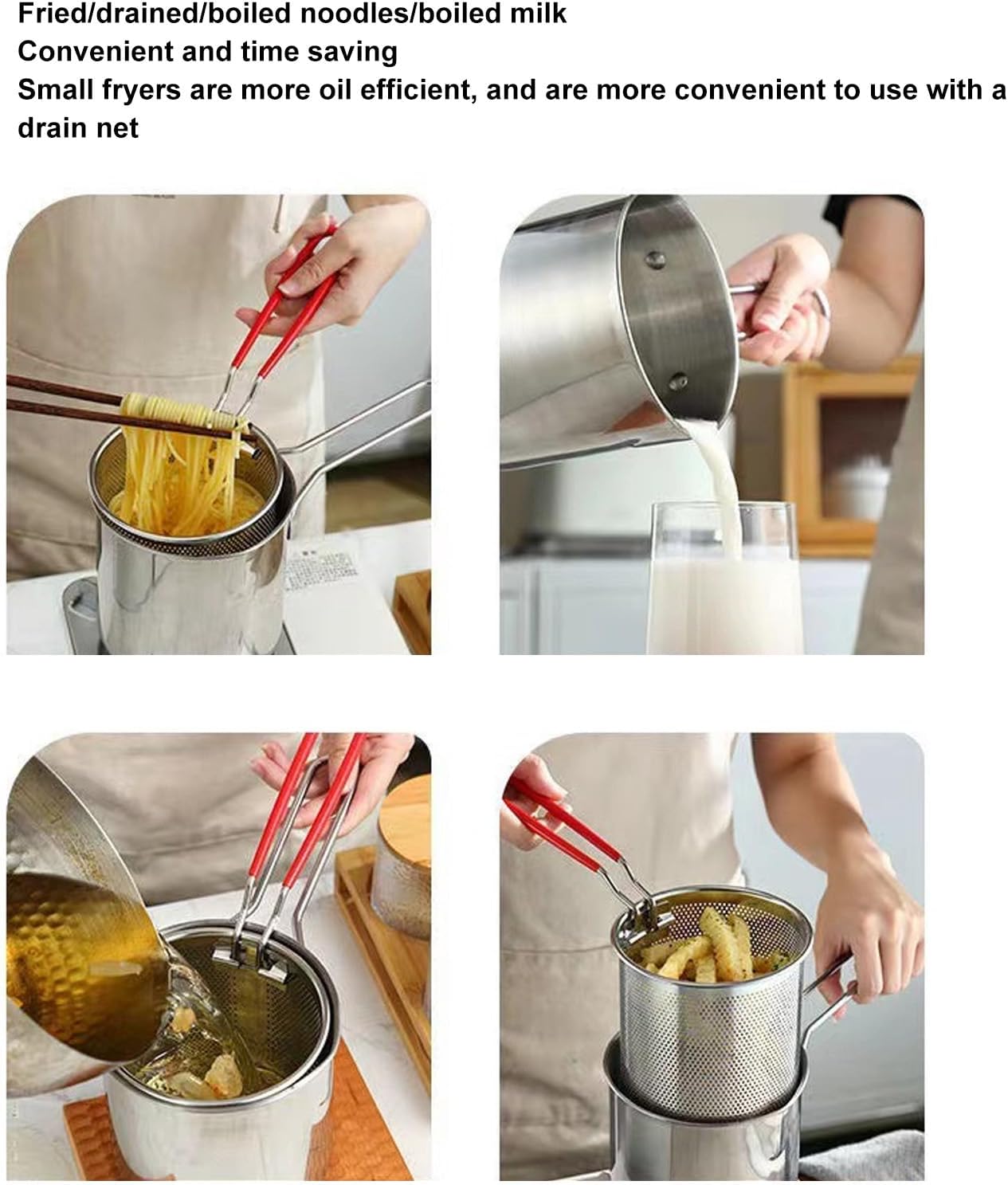 Fried/drained/boiled noodles/boiled milk
Convenient and time saving
Small fryers are more oil efficient, and are more convenient to use with a drain net