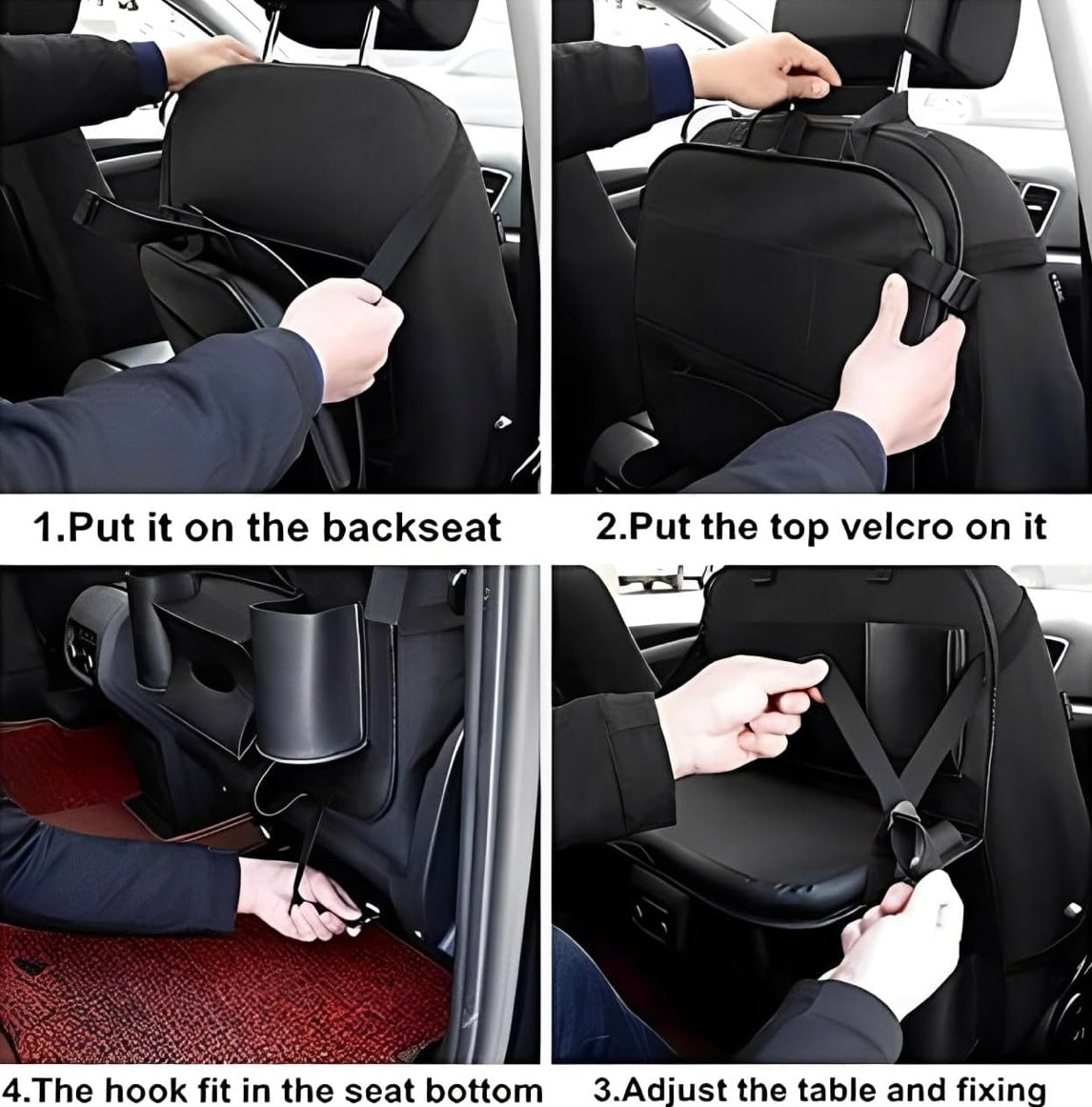 1.Put it on the backseat

2.Put the top velcro on it

4.The hook fit in the seat bottom

3.Adjust the table and fixing