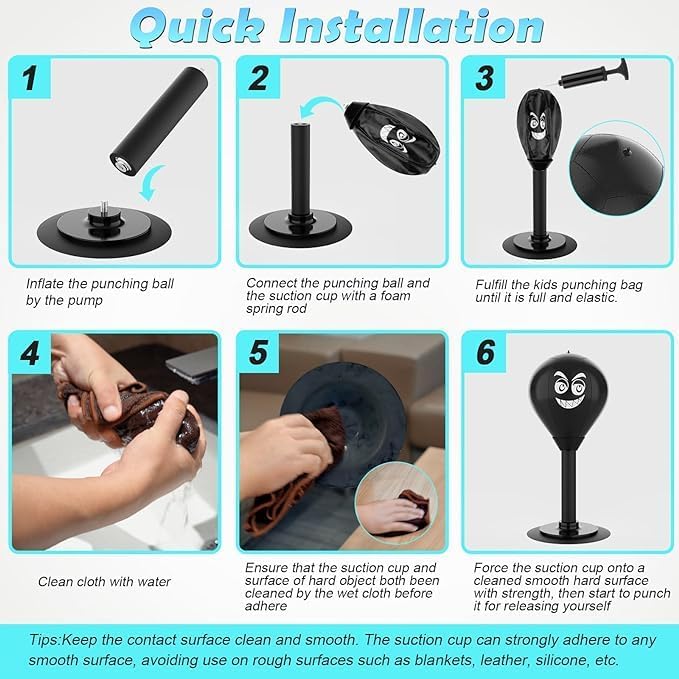 Quick Installation

1

Inflate the punching ball by the pump

2

Connect the punching ball and the suction cup with a foam spring rod

3

Fulfill the kids punching bag until it is full and elastic.

4

Clean cloth with water

5

Ensure that the suction cup and surface of hard object both been cleaned by the wet cloth before adhere

6

Force the suction cup onto a cleaned smooth hard surface with strength, then start to punch it for releasing yourself

Tips:Keep the contact surface clean and smooth. The suction cup can strongly adhere to any smooth surface, avoiding use on rough surfaces such as blankets, leather, silicone, etc.